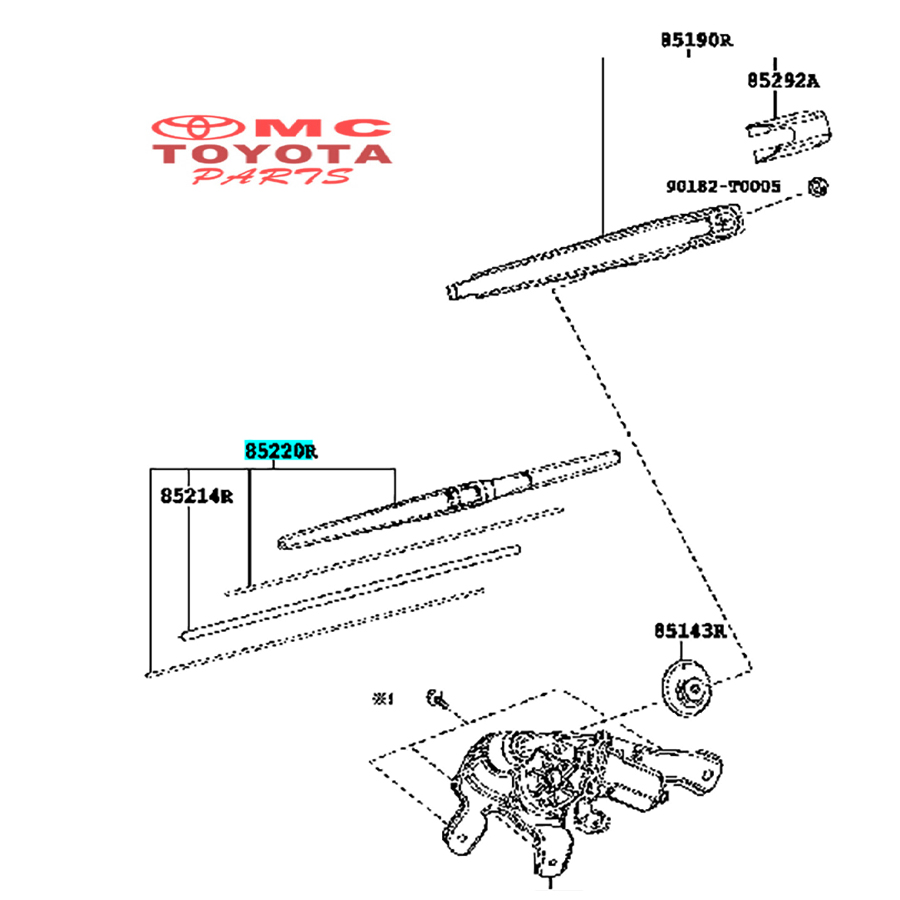 MC
TOYOTA
PARTS

85190R
85292A
90182-T0005
85220R
85214R
85143R
※1