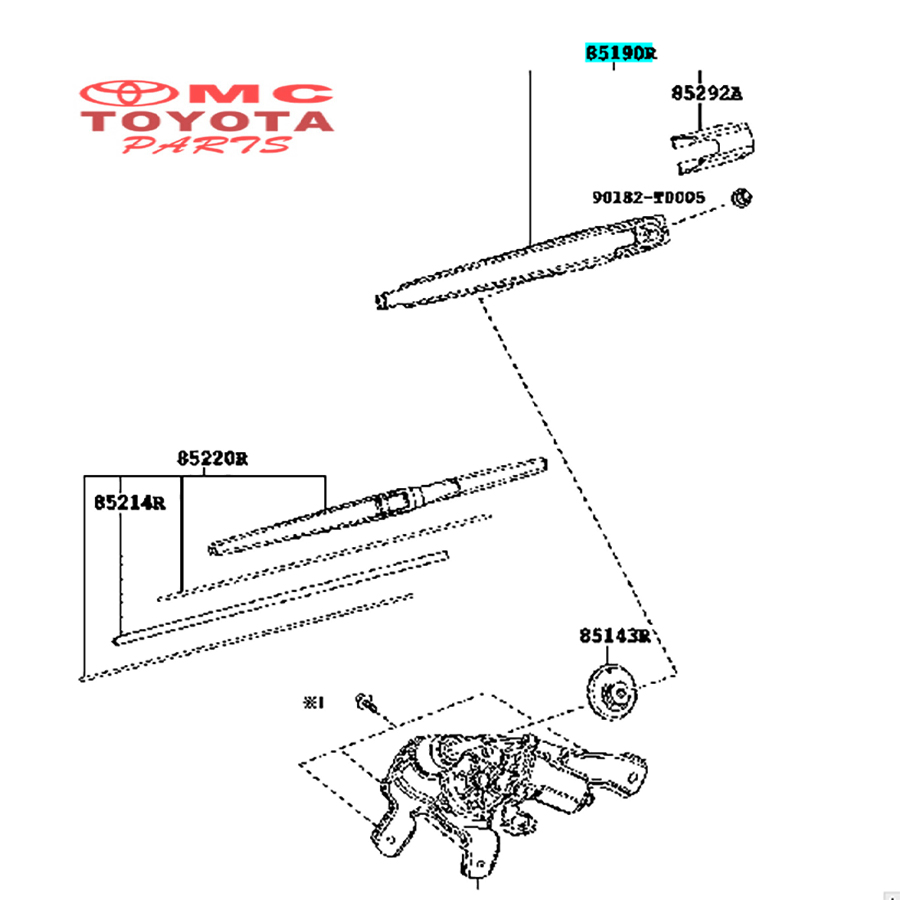 MC
TOYOTA
PARTS

85190R
85292A
90182-T0005
85220R
85214R
85143R
※1