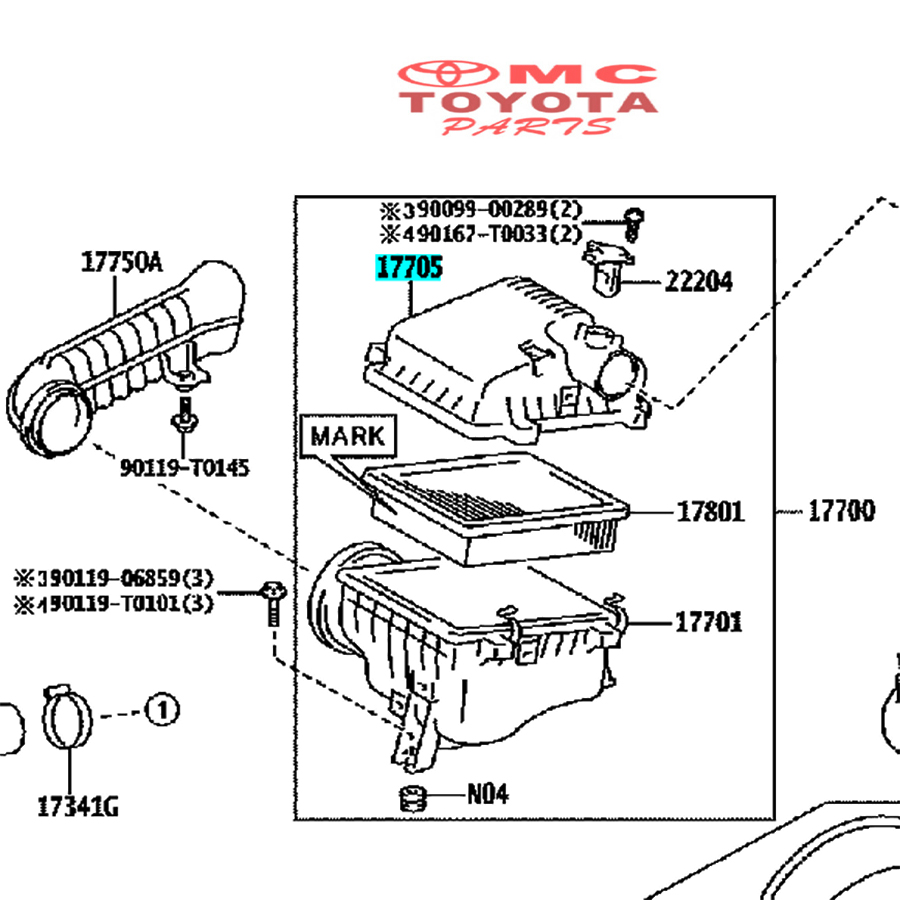 MC
TOYOTA
PARTS

※390099-00289(2)
※490167-T0033(2)

17750A

17705

22204

90119-T0145

MARK

17801

17700

※390119-06859(3)
※490119-T0101(3)

17701

1

17341G

N04